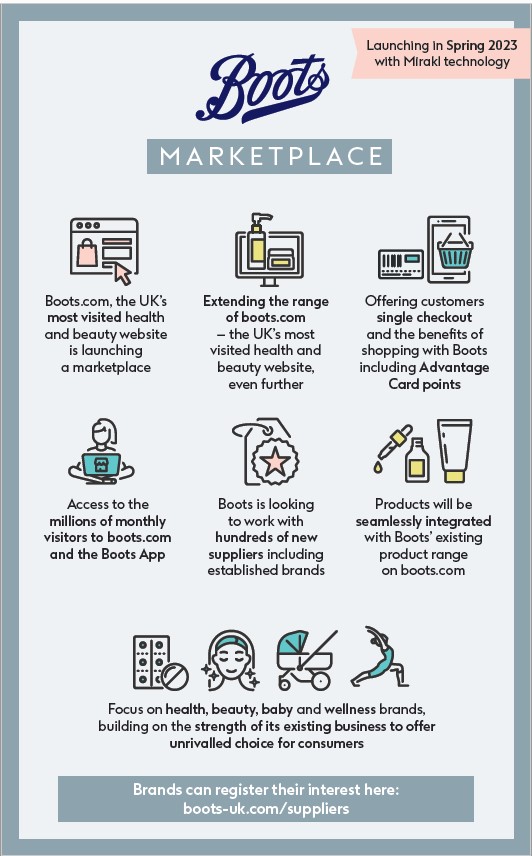 Launching in Spring 2023 with Mirakl technology

Boots

MARKETPLACE

Boots.com, the UK's most visited health and beauty website is launching a marketplace

Extending the range of boots.com – the UK's most visited health and beauty website, even further

Offering customers single checkout and the benefits of shopping with Boots including Advantage Card points

Access to the millions of monthly visitors to boots.com and the Boots App

Boots is looking to work with hundreds of new suppliers including established brands

Products will be seamlessly integrated with Boots' existing product range on boots.com

Focus on health, beauty, baby and wellness brands, building on the strength of its existing business to offer unrivalled choice for consumers

Brands can register their interest here: boots-uk.com/suppliers